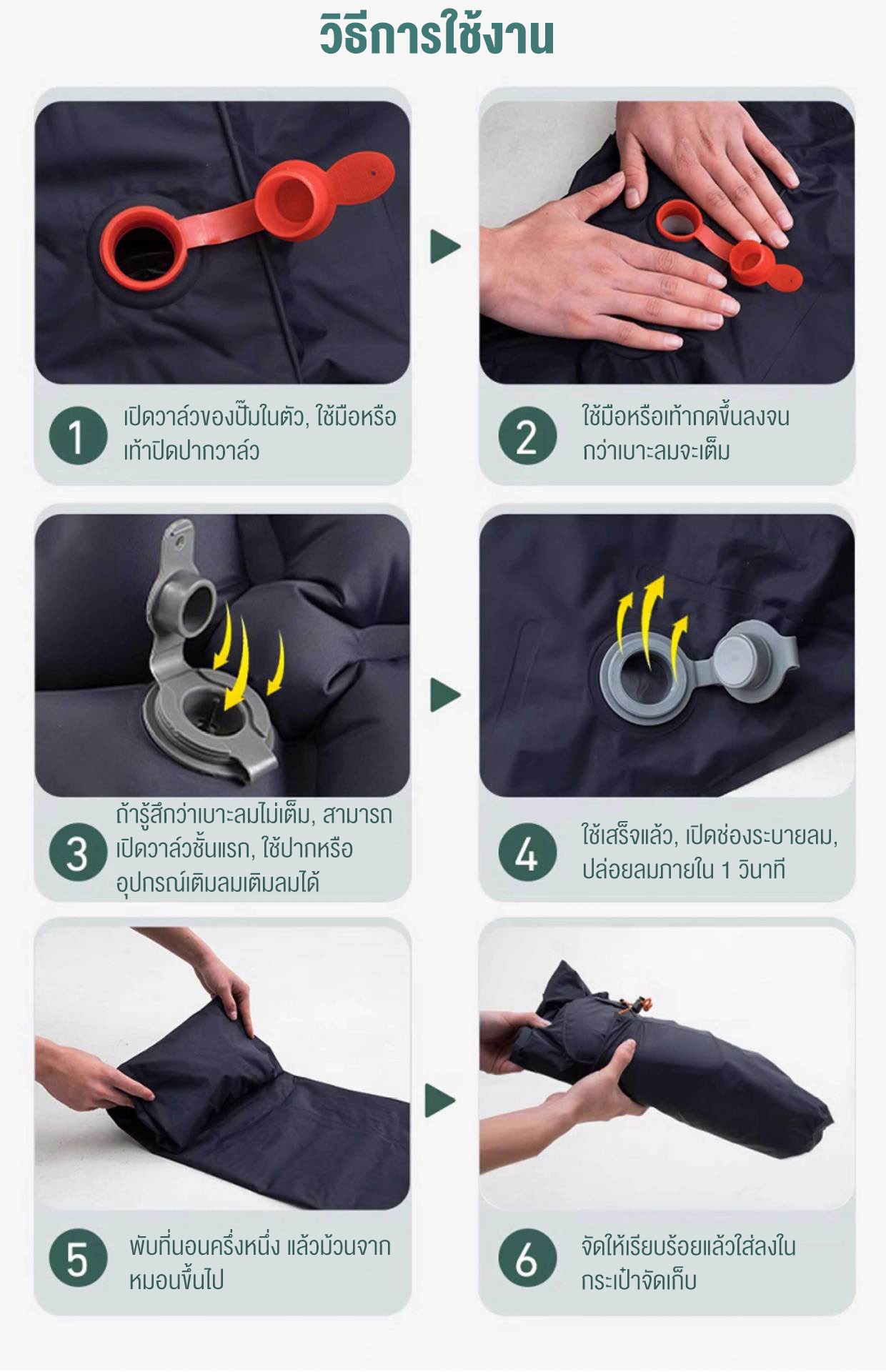 วิธีการใช้งาน

1 เปิดวาล์วของปั๊มในตัว, ใช้มือหรือเท้าปิดปากวาล์ว

2 ใช้มือหรือเท้ากดขึ้นลงจนกว่าเบาะลมจะเต็ม

3 ถ้ารู้สึกว่าเบาะลมไม่เต็ม, สามารถเปิดวาล์วชั้นแรก, ใช้ปากหรืออุปกรณ์เติมลมเติมลมได้

4 ใช้เสร็จแล้ว, เปิดช่องระบายลม, ปล่อยลมภายใน 1 วินาที

5 พับที่นอนครึ่งหนึ่ง แล้วม้วนจากหมอนขึ้นไป

6 จัดให้เรียบร้อยแล้วใส่ลงในกระเป๋าจัดเก็บ