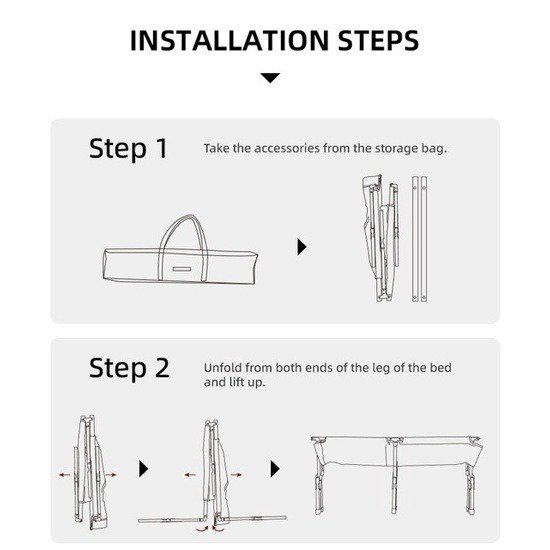 INSTALLATION STEPS

Step 1

Take the accessories from the storage bag.

Step 2

Unfold from both ends of the leg of the bed and lift up.