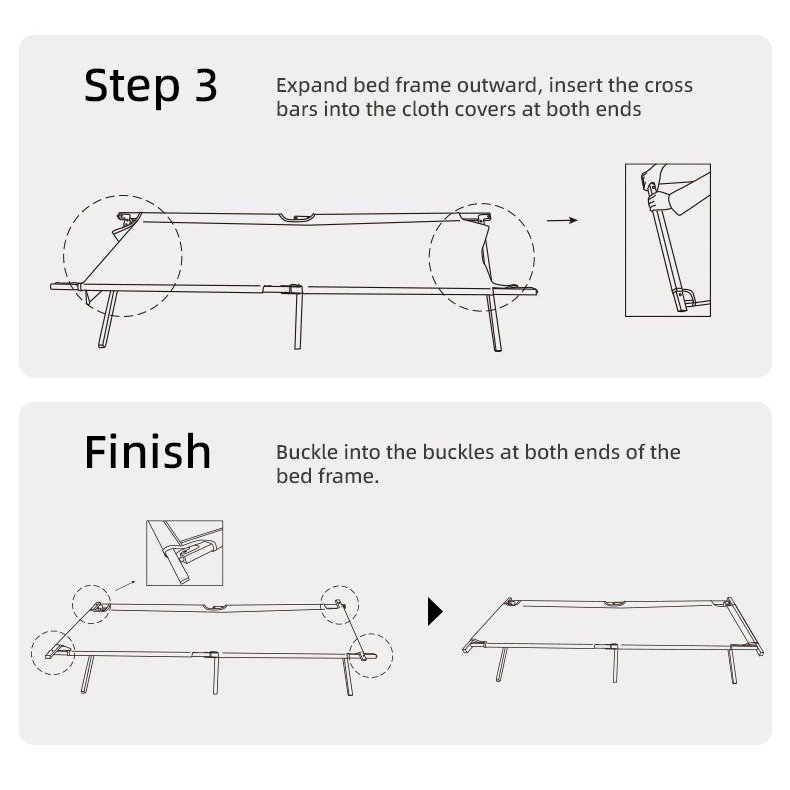 Step 3

Expand bed frame outward, insert the cross bars into the cloth covers at both ends

Finish

Buckle into the buckles at both ends of the bed frame.